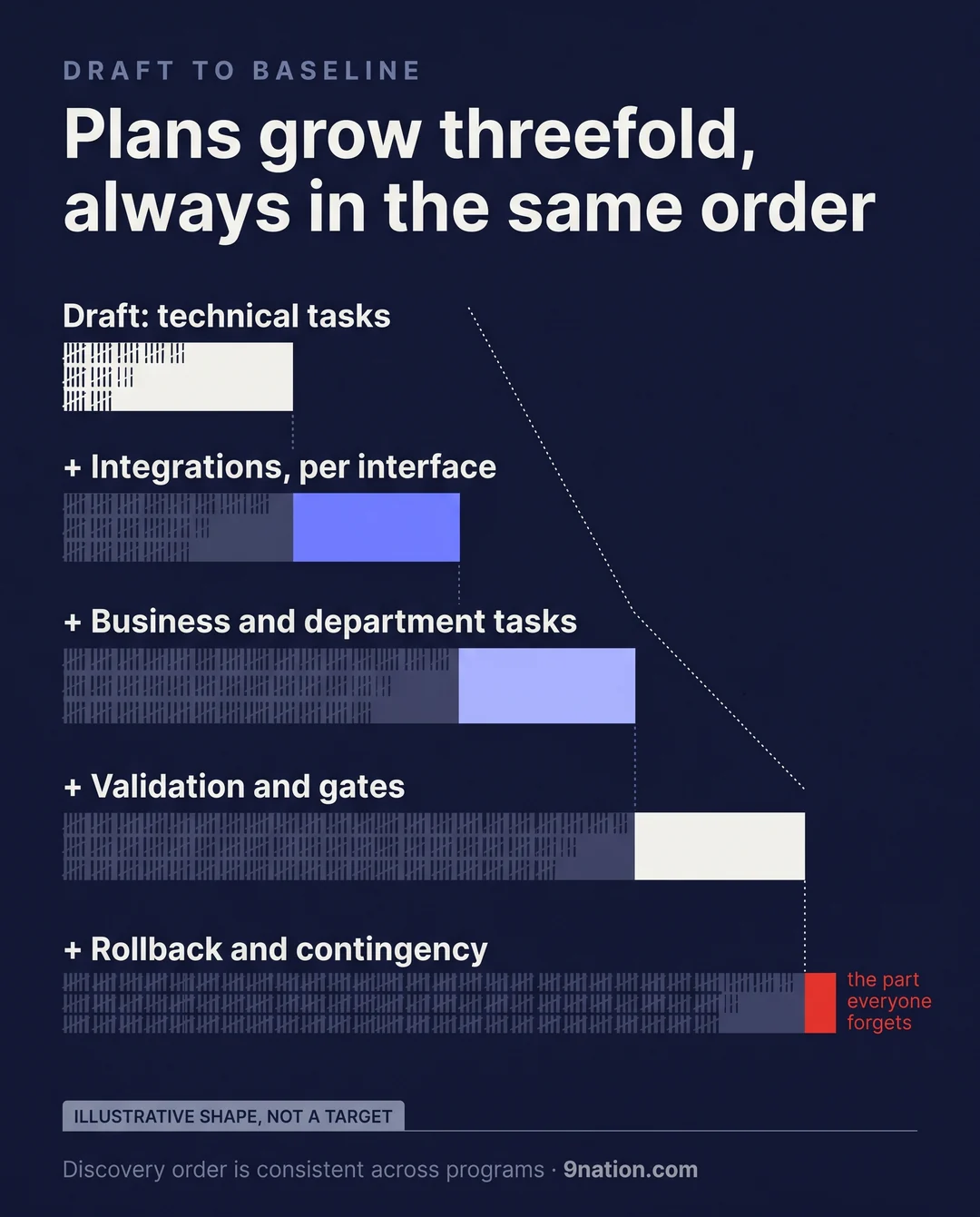 DRAFT TO BASELINE

Plans grow threefold, always in the same order

Draft: technical tasks

+ Integrations, per interface

+ Business and department tasks

+ Validation and gates

+ Rollback and contingency

the part everyone forgets

ILLUSTRATIVE SHAPE, NOT A TARGET

Discovery order is consistent across programs · 9nation.com